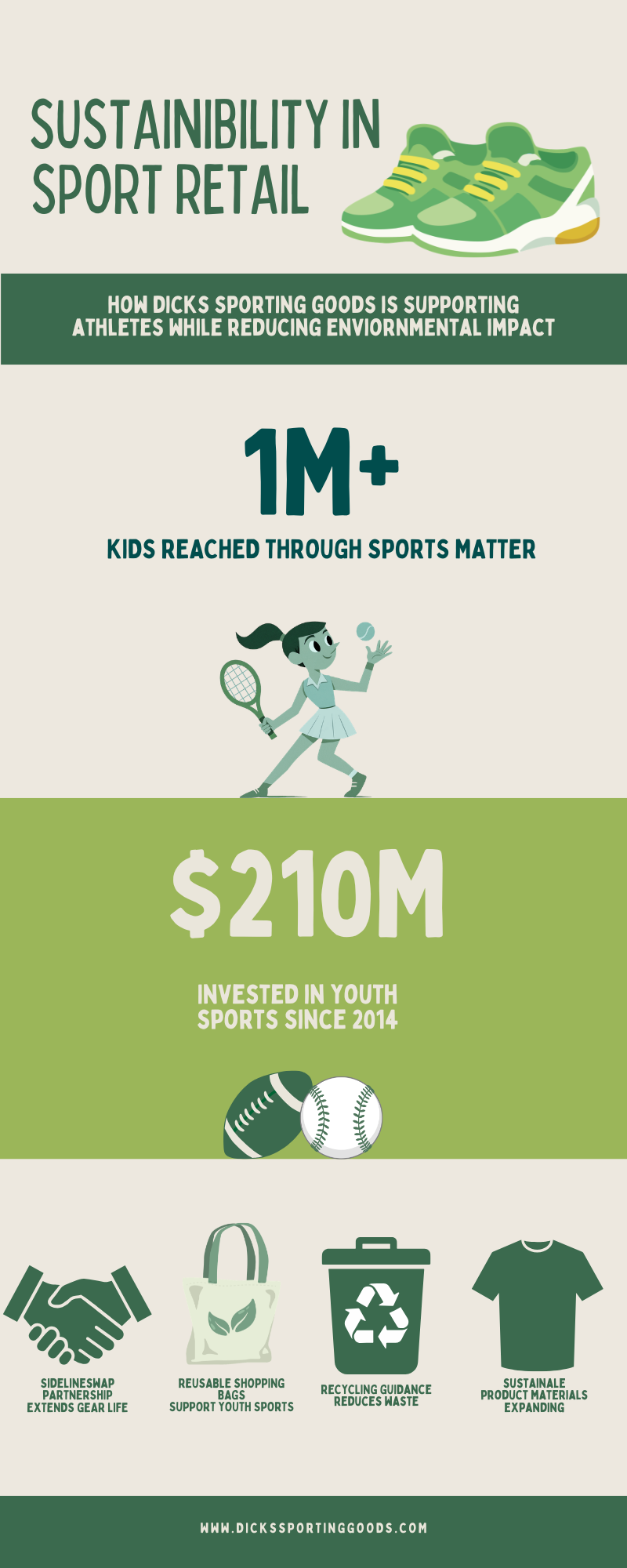 SUSTAINIBILITY IN SPORT RETAIL

HOW DICKS SPORTING GOODS IS SUPPORTING ATHLETES WHILE REDUCING ENVIORNMENTAL IMPACT

1M+

KIDS REACHED THROUGH SPORTS MATTER

$210M

INVESTED IN YOUTH SPORTS SINCE 2014

SIDELINESWAP PARTNERSHIP EXTENDS GEAR LIFE

REUSABLE SHOPPING BAGS SUPPORT YOUTH SPORTS

RECYCLING GUIDANCE REDUCES WASTE

SUSTAINALE PRODUCT MATERIALS EXPANDING

WWW.DICKSSPORTINGGOODS.COM